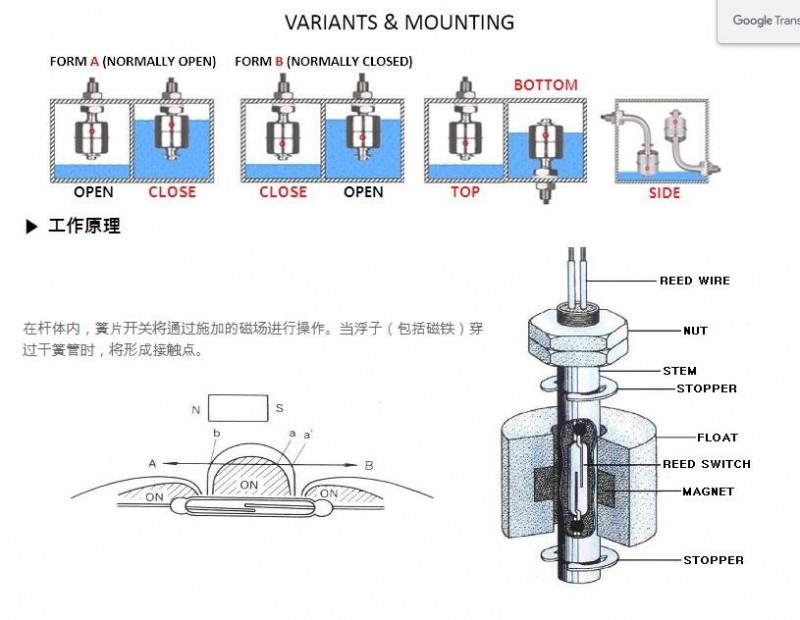 VARIANTS & MOUNTING

Google Trans

FORM A (NORMALLY OPEN)

FORM B (NORMALLY CLOSED)

BOTTOM

OPEN CLOSE

CLOSE OPEN

TOP

SIDE

▶ 工作原理

在杆体内，簧片开关将通过施加的磁场进行操作。当浮子（包括磁铁）穿过干簧管时，将形成接触点。

N S

b a a'

A B

ON ON ON

REED WIRE

NUT

STEM

STOPPER

FLOAT

REED SWITCH

MAGNET

STOPPER